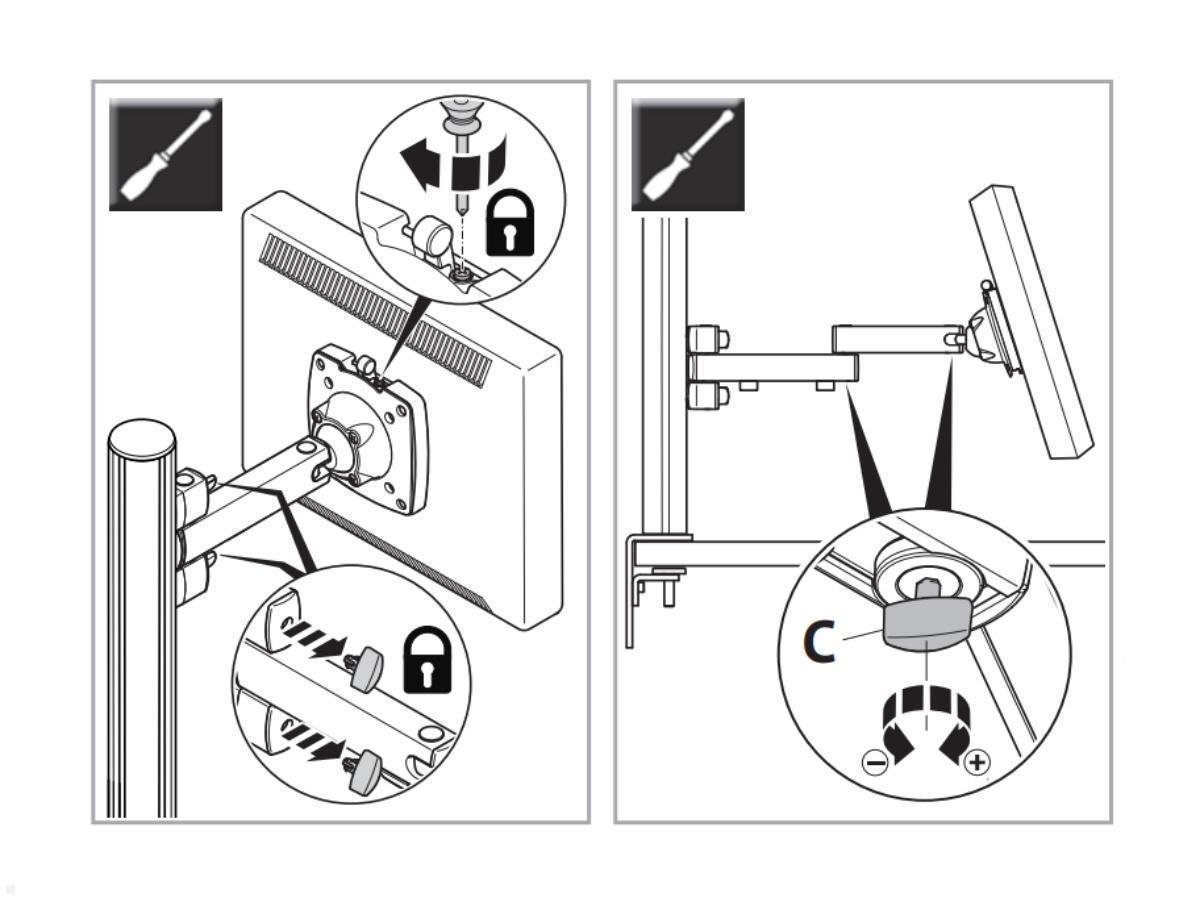 C

−

+