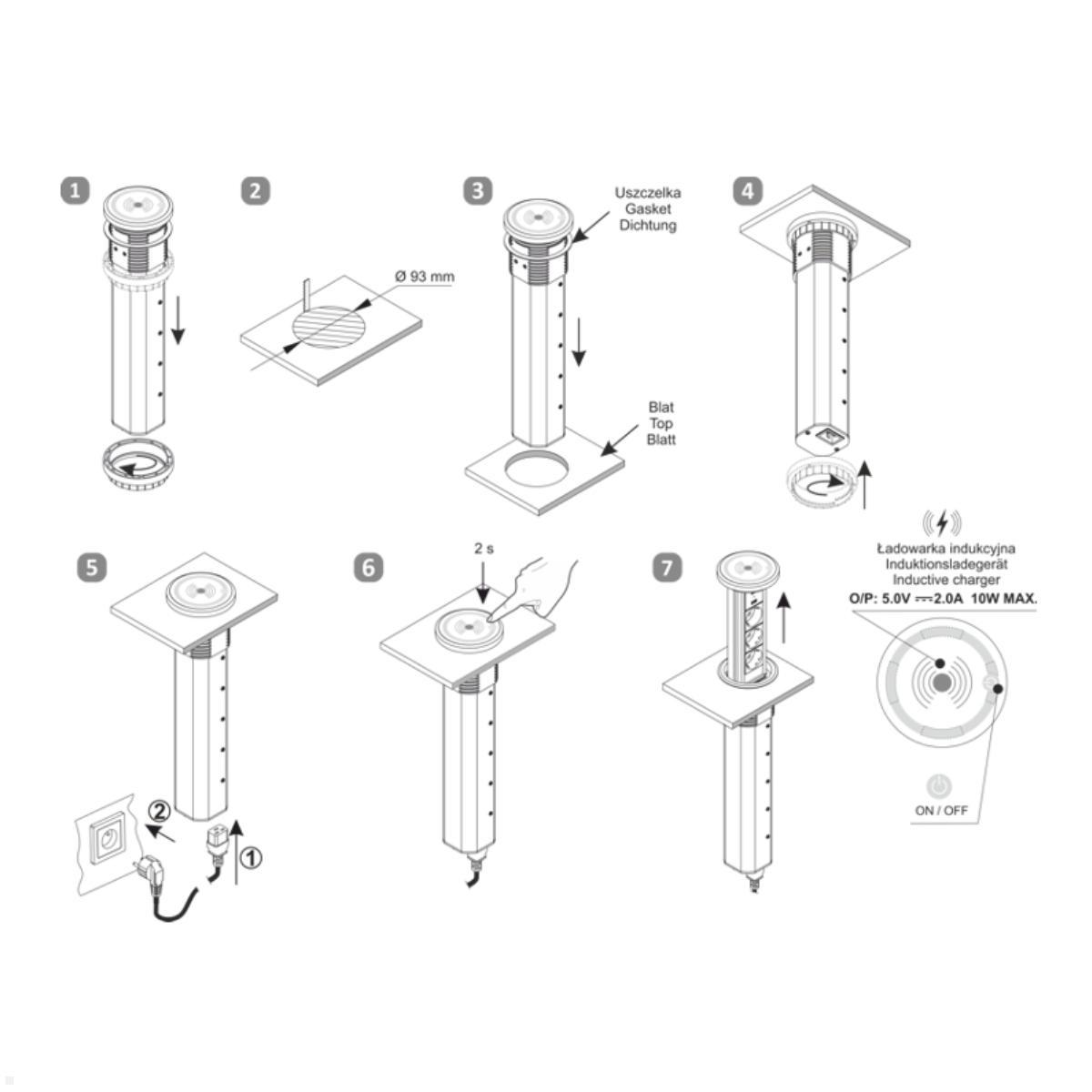 1

2

Ø 93 mm

3

Uszczelka
Gasket
Dichtung

Blat
Top
Blatt

4

5

② ①

6

2 s

7

Ładowarka indukcyjna
Induktionsladegerät
Inductive charger
O/P: 5.0V ⎓2.0A 10W MAX.

ON / OFF