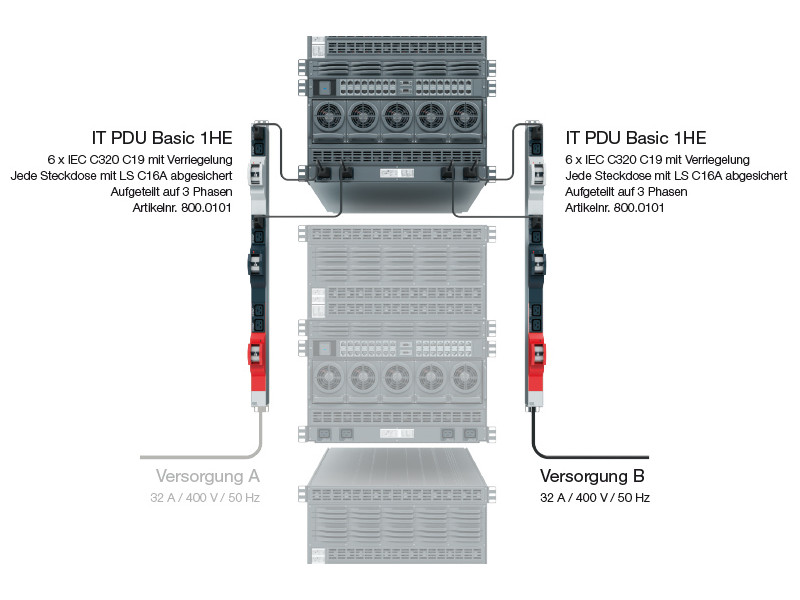 IT PDU Basic 1HE
6 x IEC C320 C19 mit Verriegelung
Jede Steckdose mit LS C16A abgesichert
Aufgeteilt auf 3 Phasen
Artikelnr. 800.0101

IT PDU Basic 1HE
6 x IEC C320 C19 mit Verriegelung
Jede Steckdose mit LS C16A abgesichert
Aufgeteilt auf 3 Phasen
Artikelnr. 800.0101

Versorgung A
32 A / 400 V / 50 Hz

Versorgung B
32 A / 400 V / 50 Hz