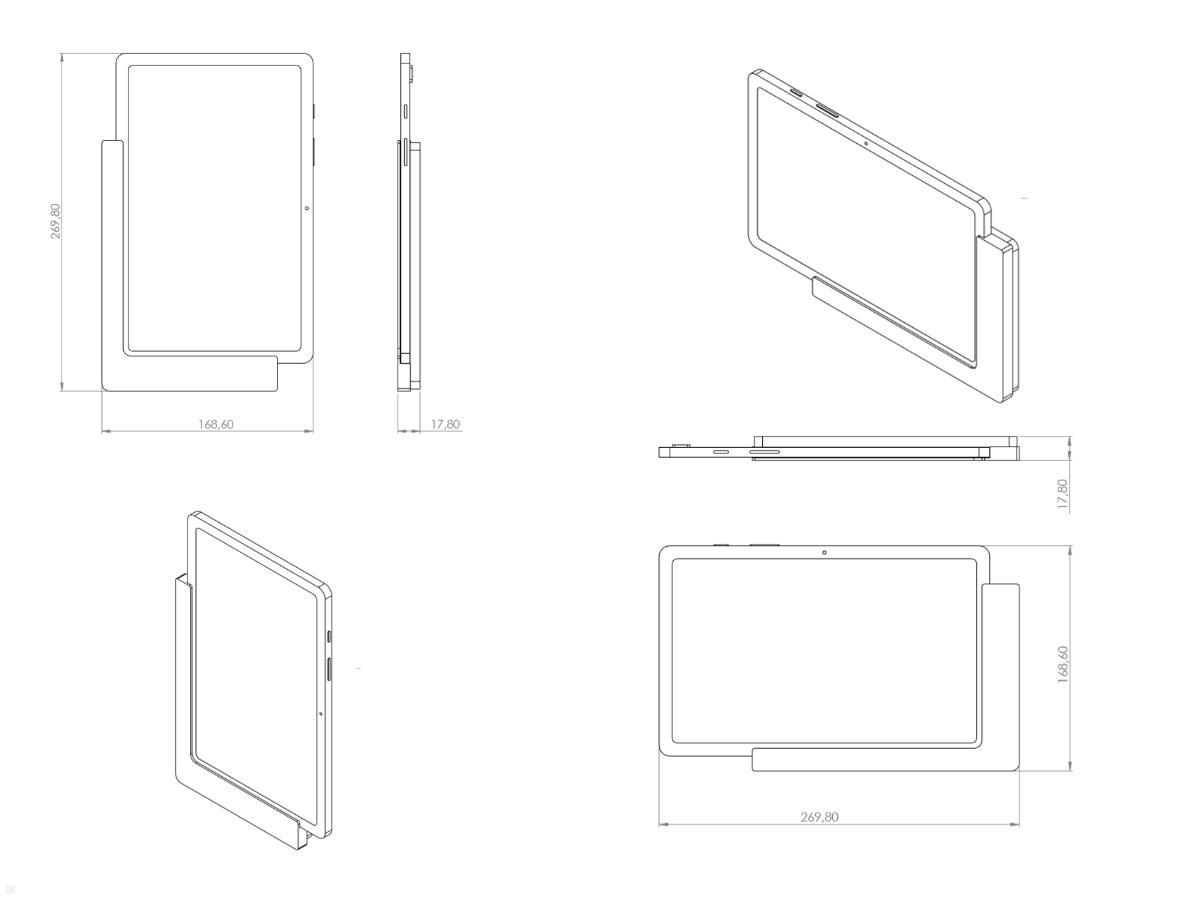 269,80

168,60

17,80

17,80

168,60

269,80