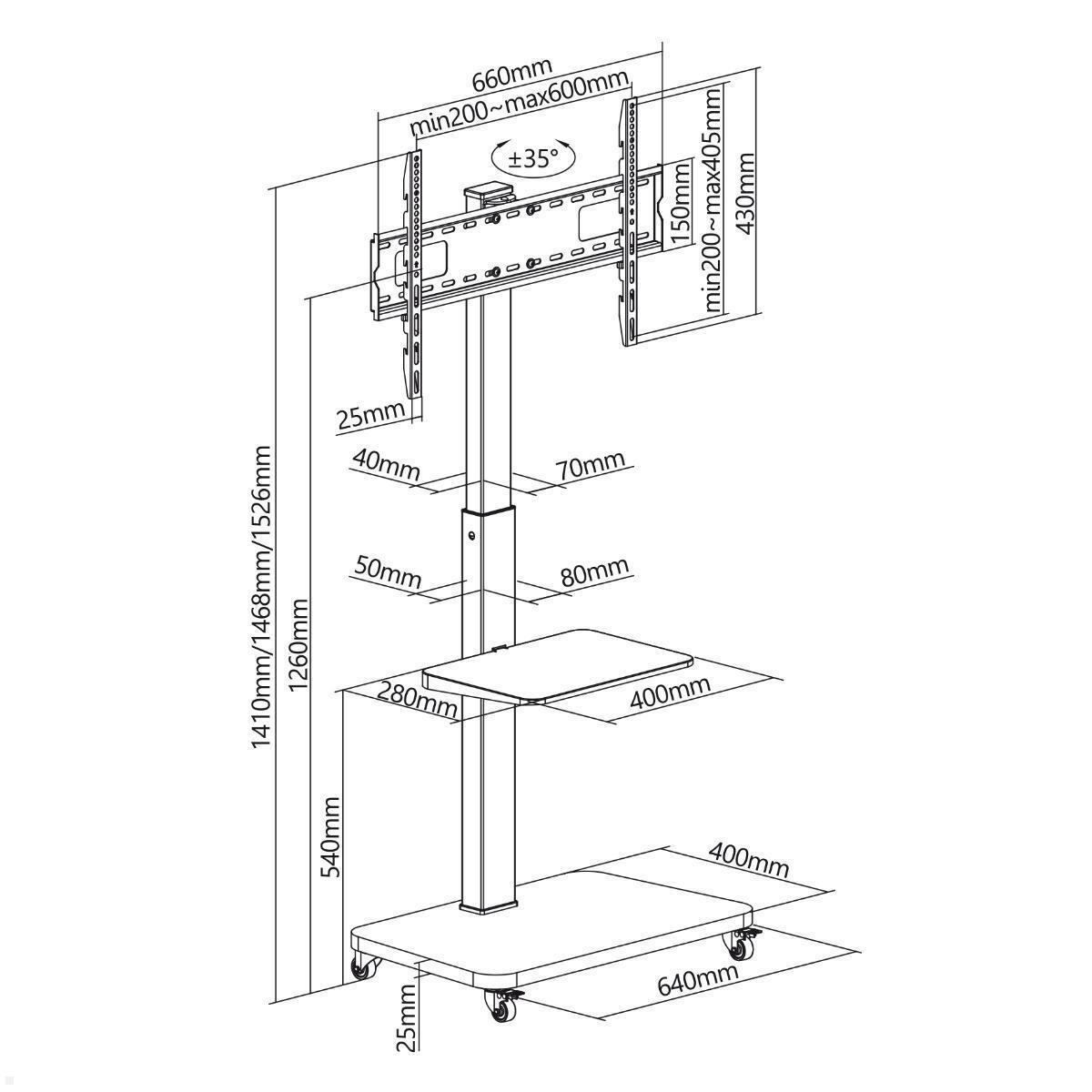 660mm
min200~max600mm
±35°
150mm
min200~max405mm
430mm
25mm
40mm
70mm
50mm
80mm
1410mm/1468mm/1526mm
1260mm
280mm
400mm
540mm
400mm
640mm
25mm