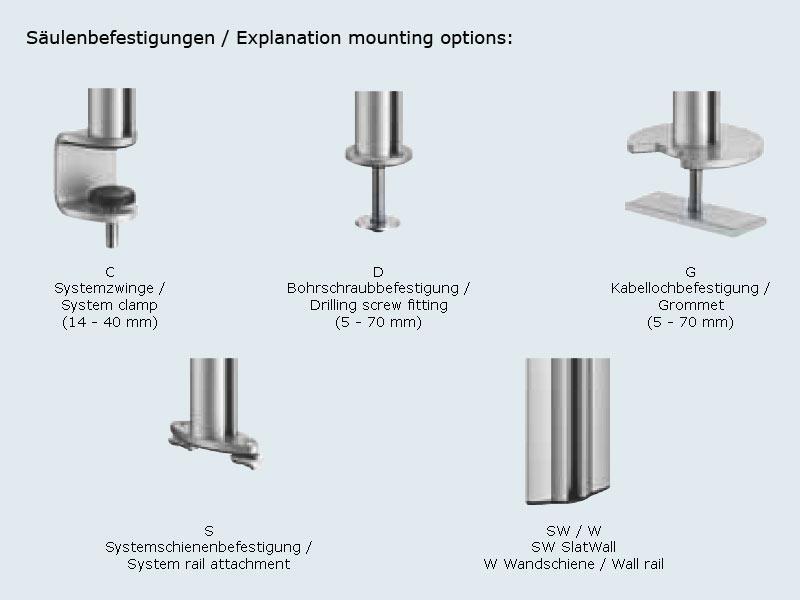 Säulenbefestigungen / Explanation mounting options:

C
Systemzwinge /
System clamp
(14 - 40 mm)

D
Bohrschraubbefestigung /
Drilling screw fitting
(5 - 70 mm)

G
Kabellochbefestigung /
Grommet
(5 - 70 mm)

S
Systemschienenbefestigung /
System rail attachment

SW / W
SW SlatWall
W Wandschiene / Wall rail